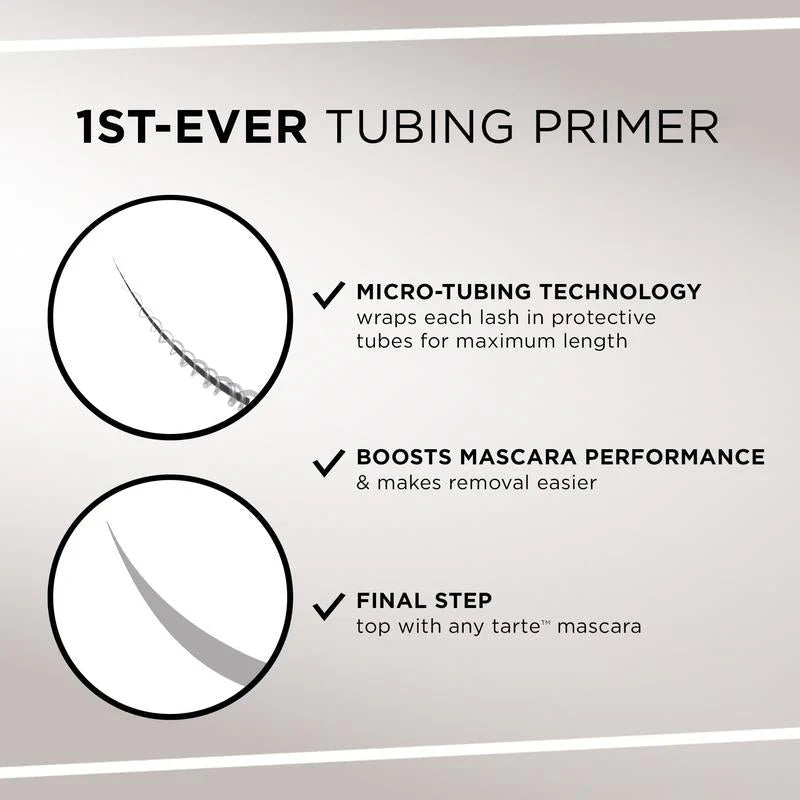 1ST-EVER TUBING PRIMER

✓ MICRO-TUBING TECHNOLOGY
wraps each lash in protective tubes for maximum length

✓ BOOSTS MASCARA PERFORMANCE
& makes removal easier

✓ FINAL STEP
top with any tarte™ mascara